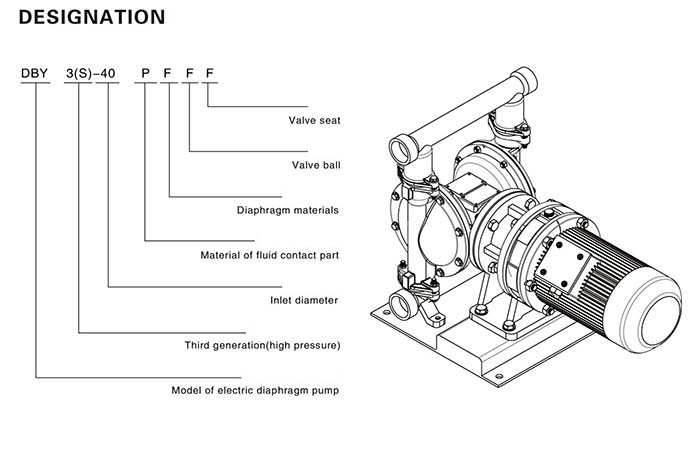 DESIGNATION

DBY 3(S)-40 P F F F

Valve seat

Valve ball

Diaphragm materials

Material of fluid contact part

Inlet diameter

Third generation(high pressure)

Model of electric diaphragm pump