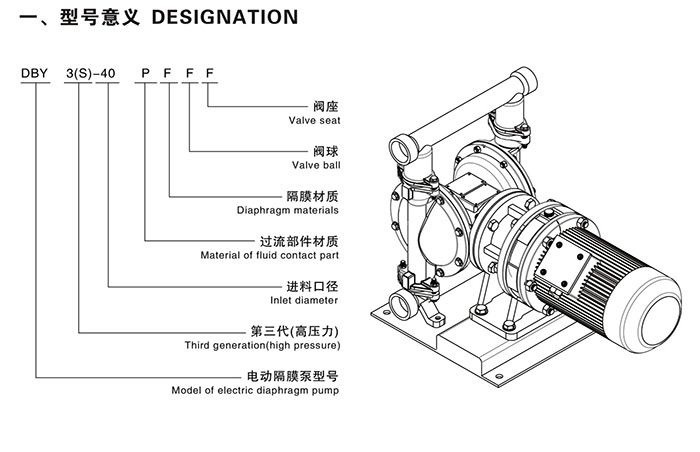 一、型号意义 DESIGNATION

DBY 3(S)-40 P F F F

阀座
Valve seat

阀球
Valve ball

隔膜材质
Diaphragm materials

过流部件材质
Material of fluid contact part

进料口径
Inlet diameter

第三代(高压力)
Third generation(high pressure)

电动隔膜泵型号
Model of electric diaphragm pump